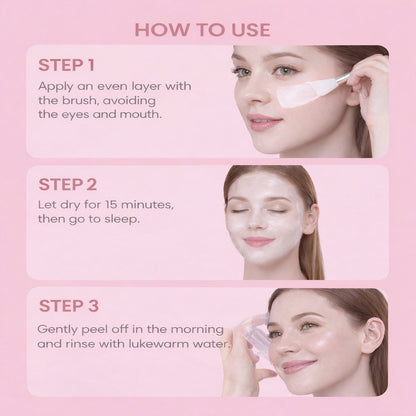 HOW TO USE

STEP 1

Apply an even layer with the brush, avoiding the eyes and mouth.

STEP 2

Let dry for 15 minutes, then go to sleep.

STEP 3

Gently peel off in the morning and rinse with lukewarm water.