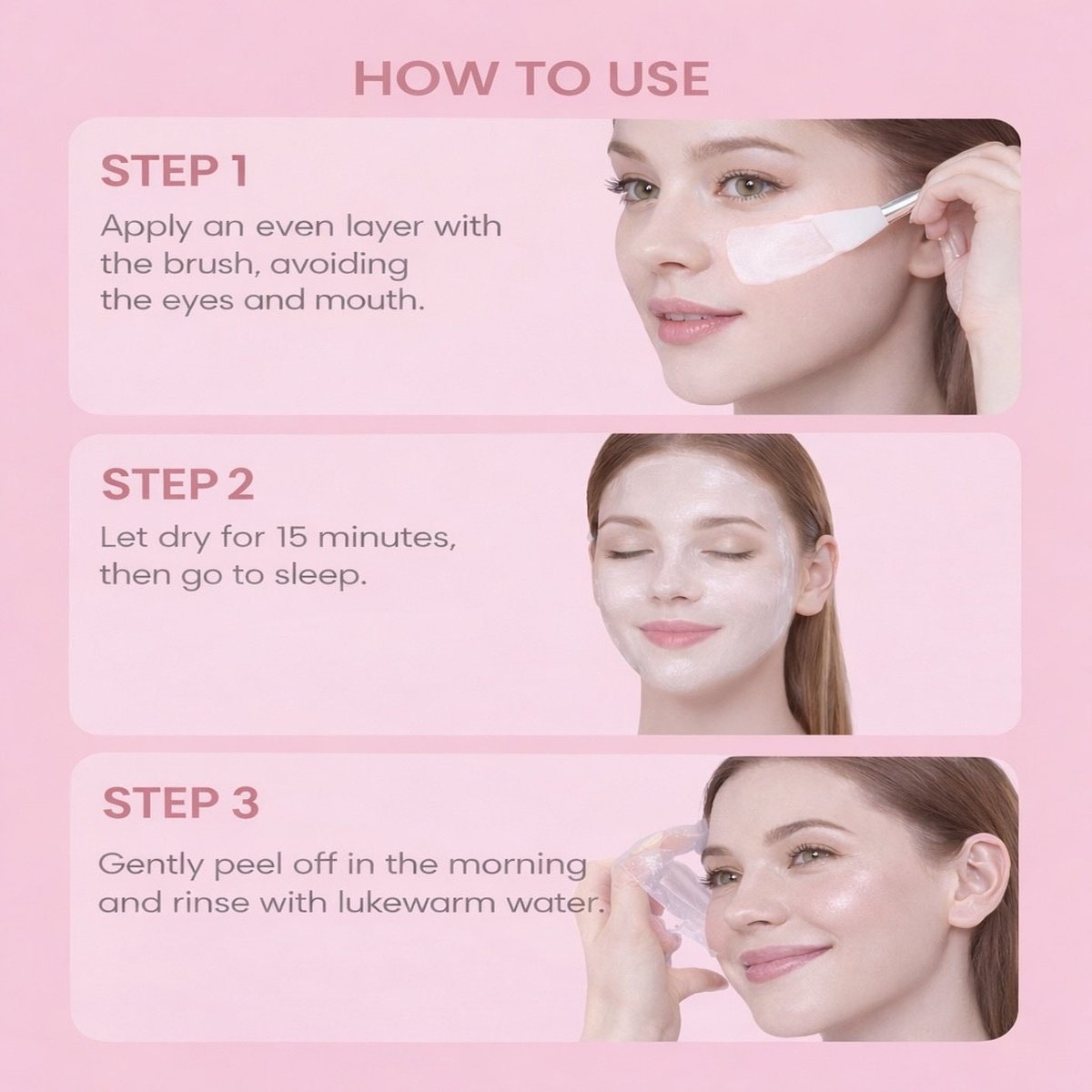 HOW TO USE

STEP 1

Apply an even layer with the brush, avoiding the eyes and mouth.

STEP 2

Let dry for 15 minutes, then go to sleep.

STEP 3

Gently peel off in the morning and rinse with lukewarm water.